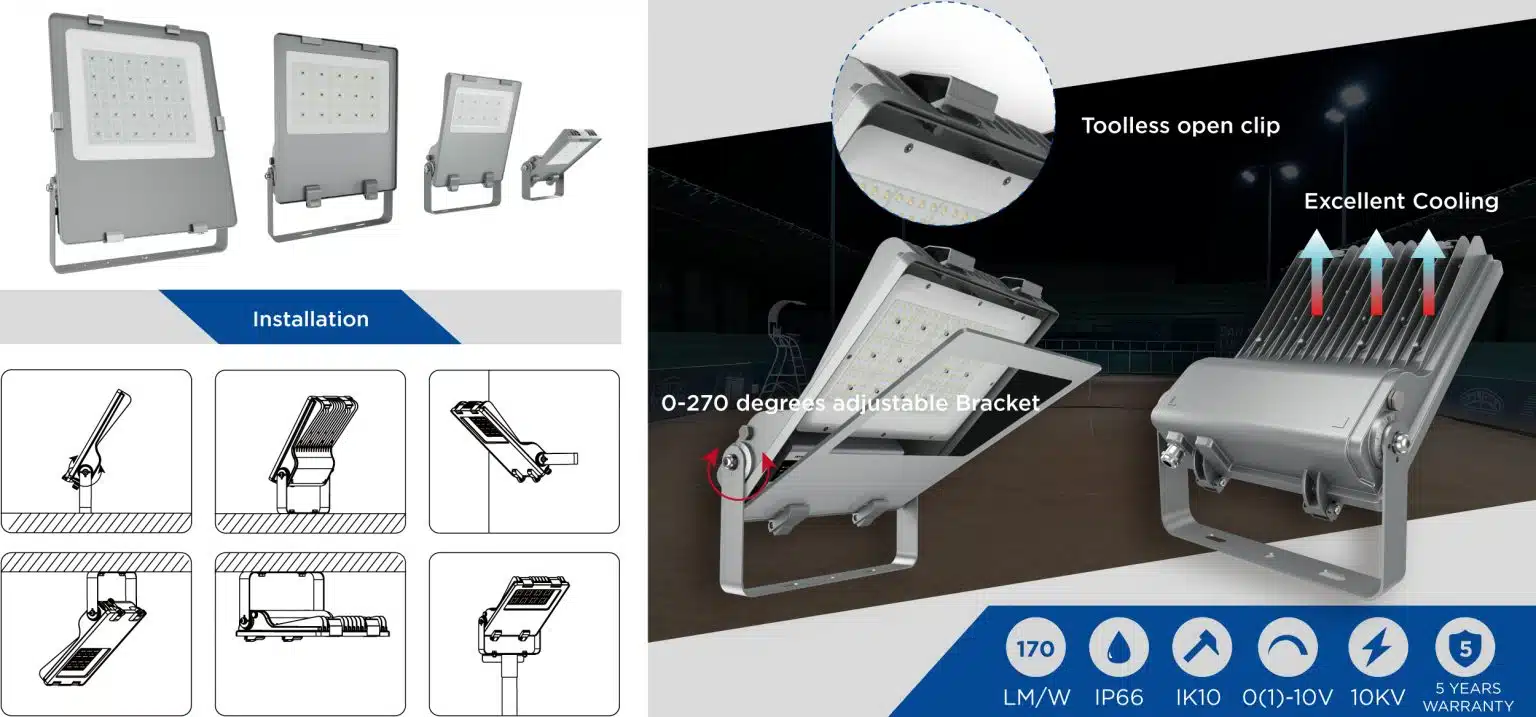 Installation

Toolless open clip

Excellent Cooling

0-270 degrees adjustable Bracket

170
LM/W

IP66

IK10

0(1)-10V

10KV

5
5 YEARS
WARRANTY